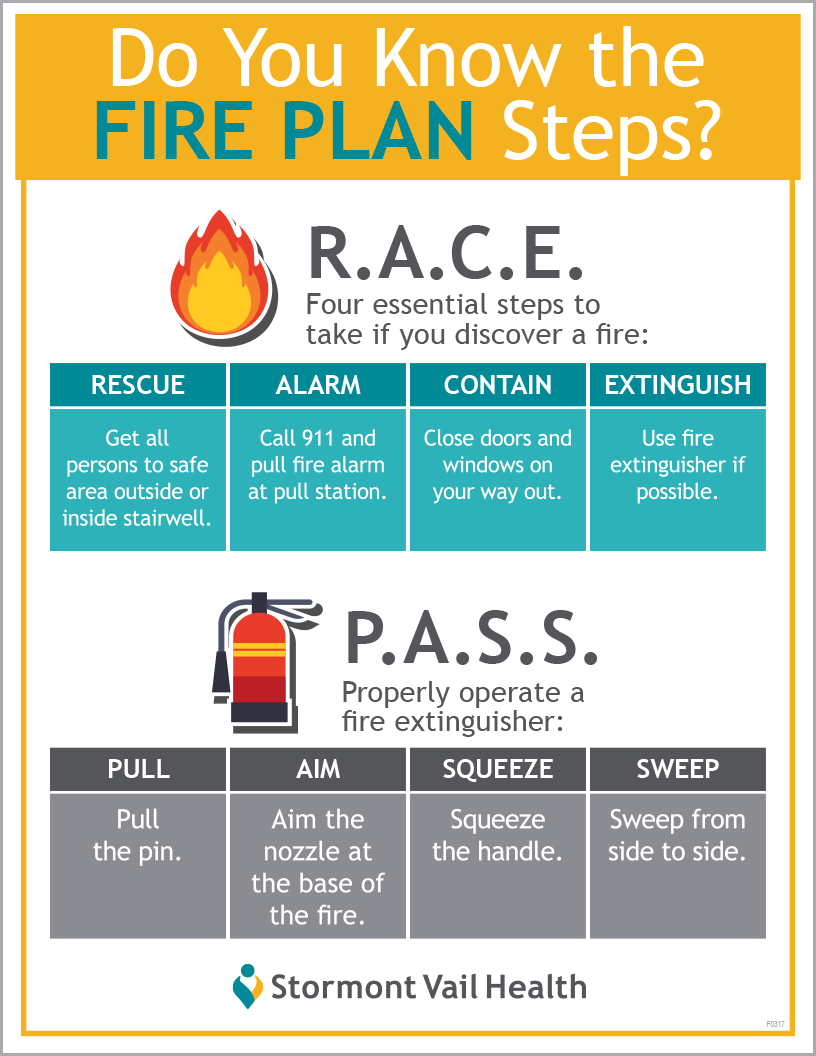 Do You Know the FIRE PLAN Steps?

R.A.C.E.
Four essential steps to take if you discover a fire:

| RESCUE | ALARM | CONTAIN | EXTINGUISH |
|---|---|---|---|
| Get all persons to safe area outside or inside stairwell. | Call 911 and pull fire alarm at pull station. | Close doors and windows on your way out. | Use fire extinguisher if possible. |

P.A.S.S.
Properly operate a fire extinguisher:

| PULL | AIM | SQUEEZE | SWEEP |
|---|---|---|---|
| Pull the pin. | Aim the nozzle at the base of the fire. | Squeeze the handle. | Sweep from side to side. |

Stormont Vail Health

F0317